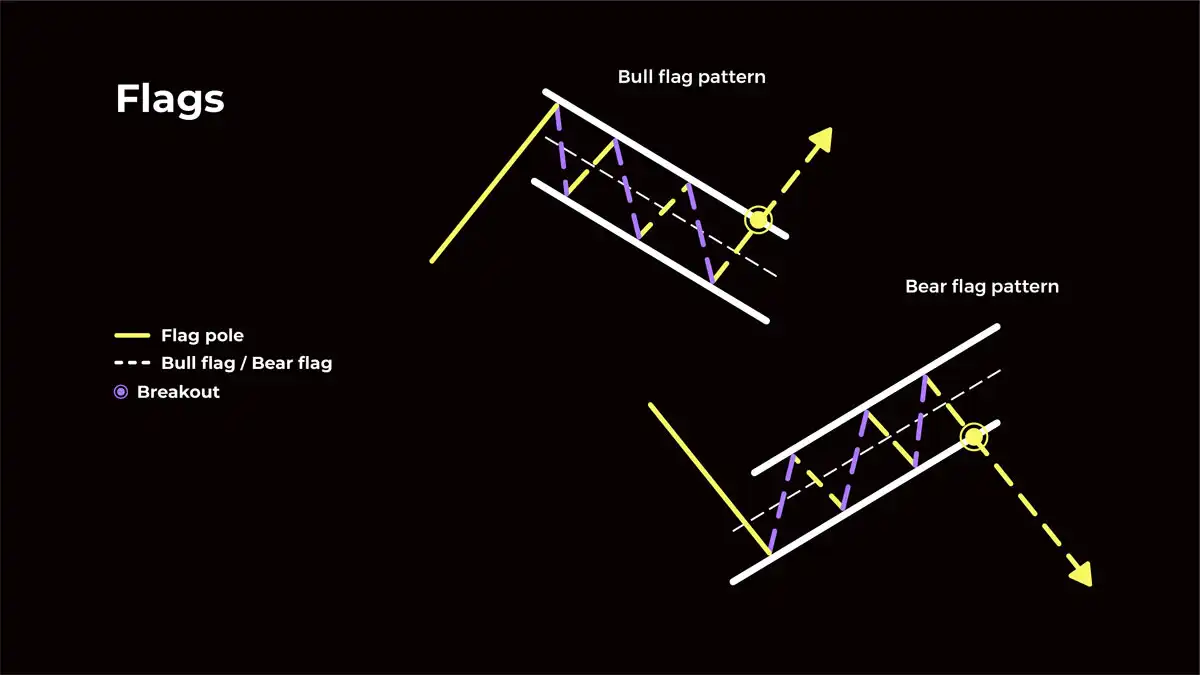 Flags

Bull flag pattern

Bear flag pattern

Flag pole
Bull flag / Bear flag
Breakout